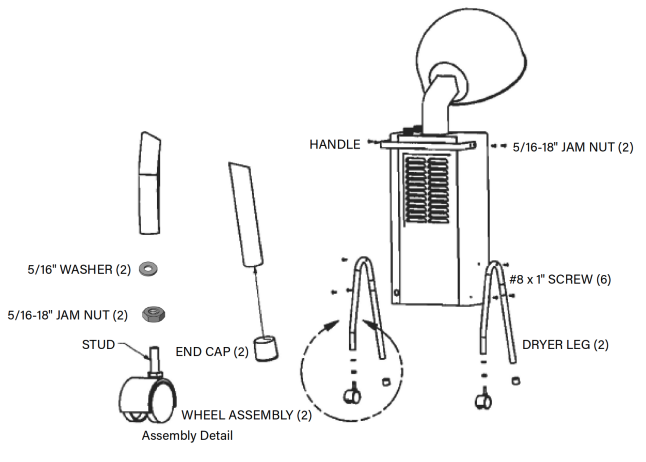 HANDLE

5/16-18" JAM NUT (2)

5/16" WASHER (2)

#8 x 1" SCREW (6)

5/16-18" JAM NUT (2)

STUD

END CAP (2)

DRYER LEG (2)

WHEEL ASSEMBLY (2)

Assembly Detail